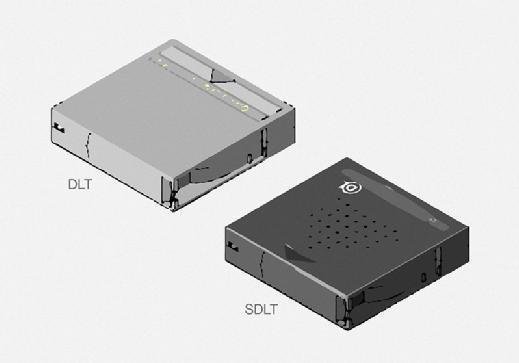 DLT

SDLT